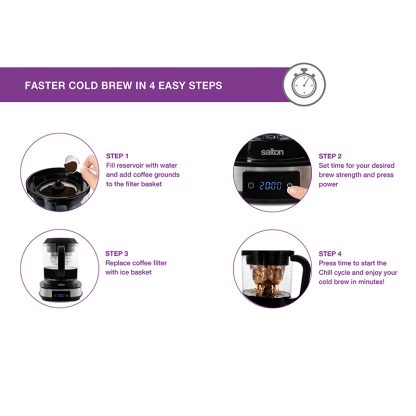 FASTER COLD BREW IN 4 EASY STEPS

STEP 1
Fill reservoir with water and add coffee grounds to the filter basket

salton
20:00

STEP 2
Set time for your desired brew strength and press power

STEP 3
Replace coffee filter with ice basket

STEP 4
Press time to start the Chill cycle and enjoy your cold brew in minutes!